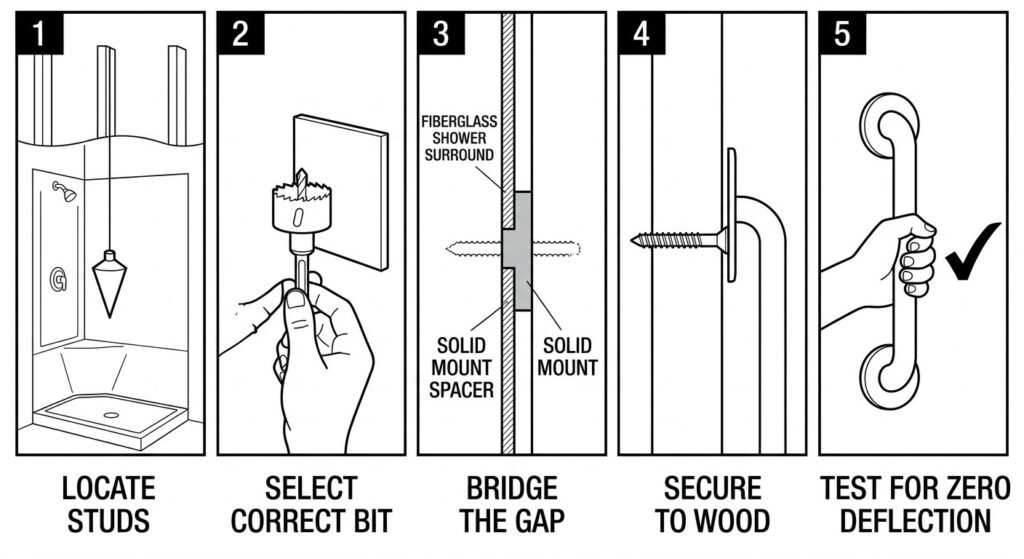 1

LOCATE STUDS

2

SELECT CORRECT BIT

3

FIBERGLASS SHOWER SURROUND

SOLID MOUNT SPACER

SOLID MOUNT

BRIDGE THE GAP

4

SECURE TO WOOD

5

TEST FOR ZERO DEFLECTION