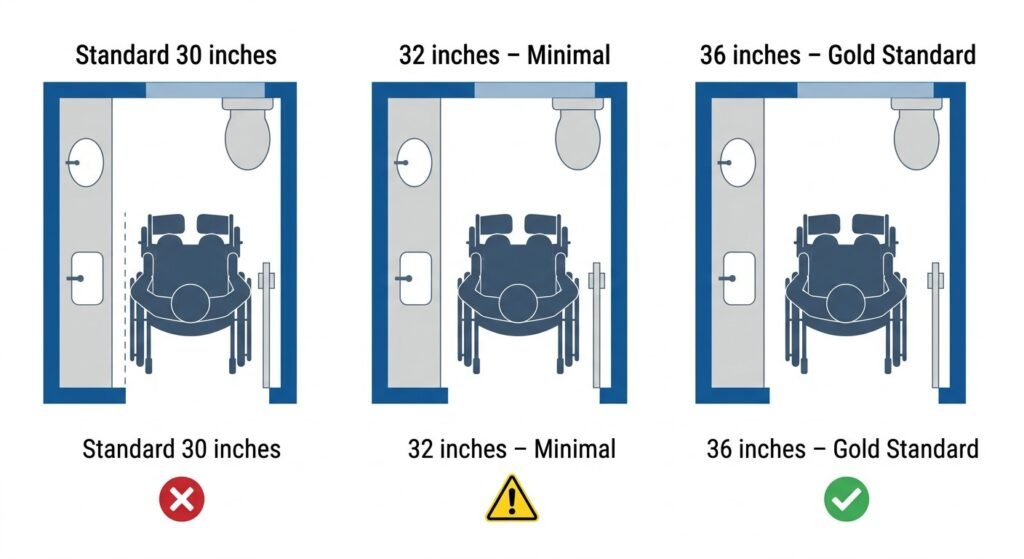 Standard 30 inches

32 inches – Minimal

36 inches – Gold Standard

Standard 30 inches

32 inches – Minimal

36 inches – Gold Standard