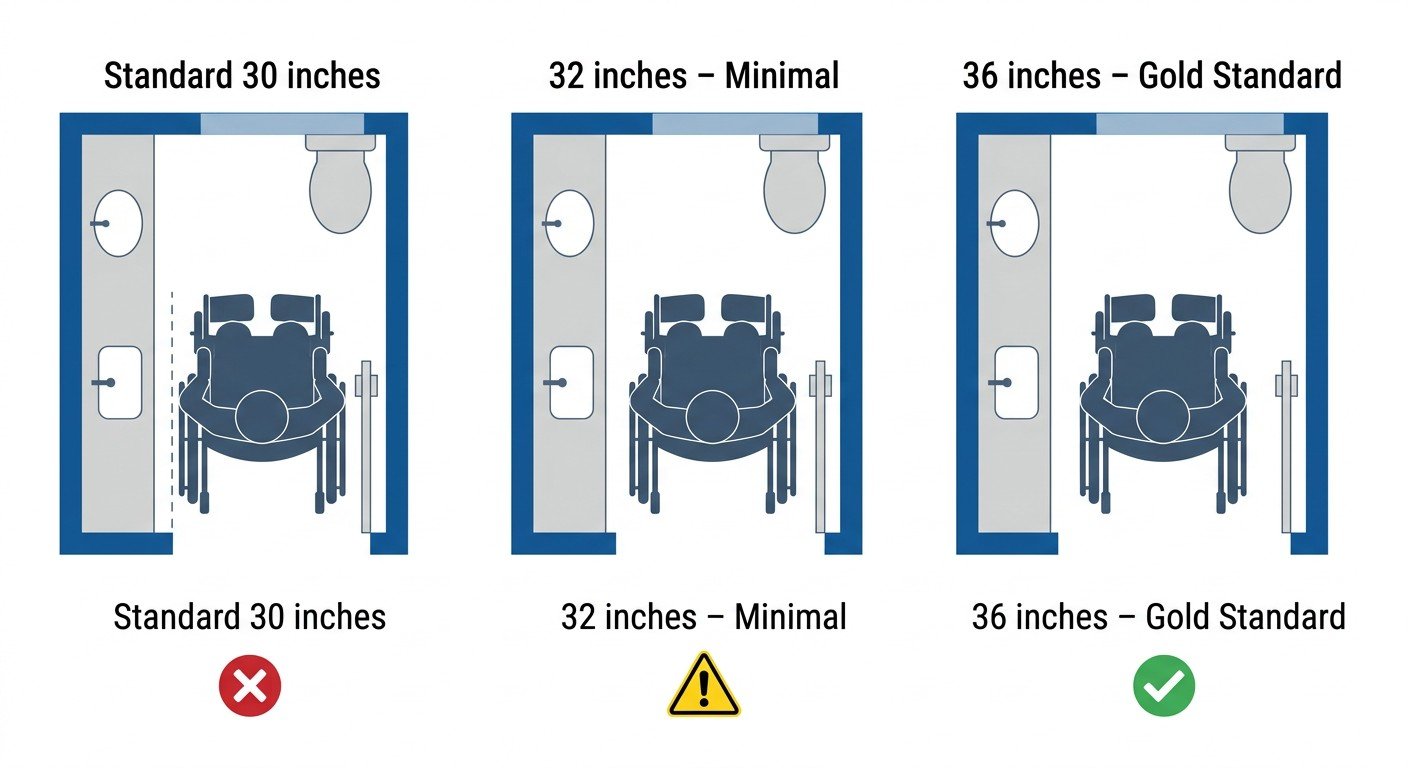 Standard 30 inches

32 inches – Minimal

36 inches – Gold Standard

Standard 30 inches

32 inches – Minimal

36 inches – Gold Standard