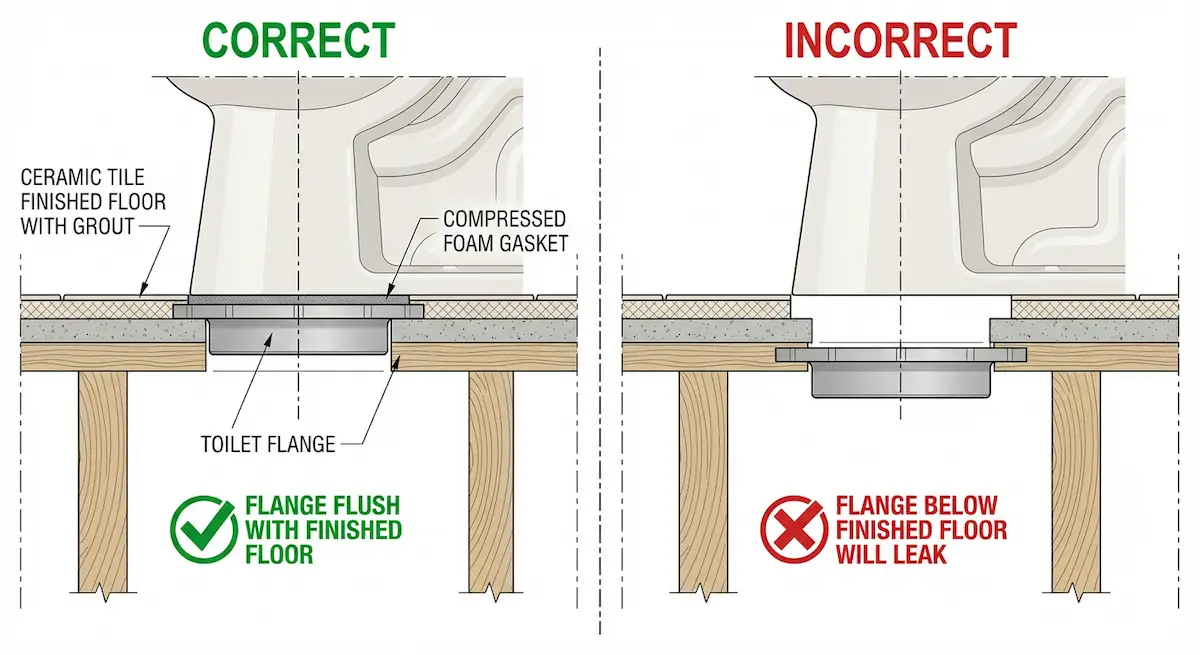 CORRECT

CERAMIC TILE FINISHED FLOOR WITH GROUT

COMPRESSED FOAM GASKET

TOILET FLANGE

FLANGE FLUSH WITH FINISHED FLOOR

INCORRECT

FLANGE BELOW FINISHED FLOOR WILL LEAK