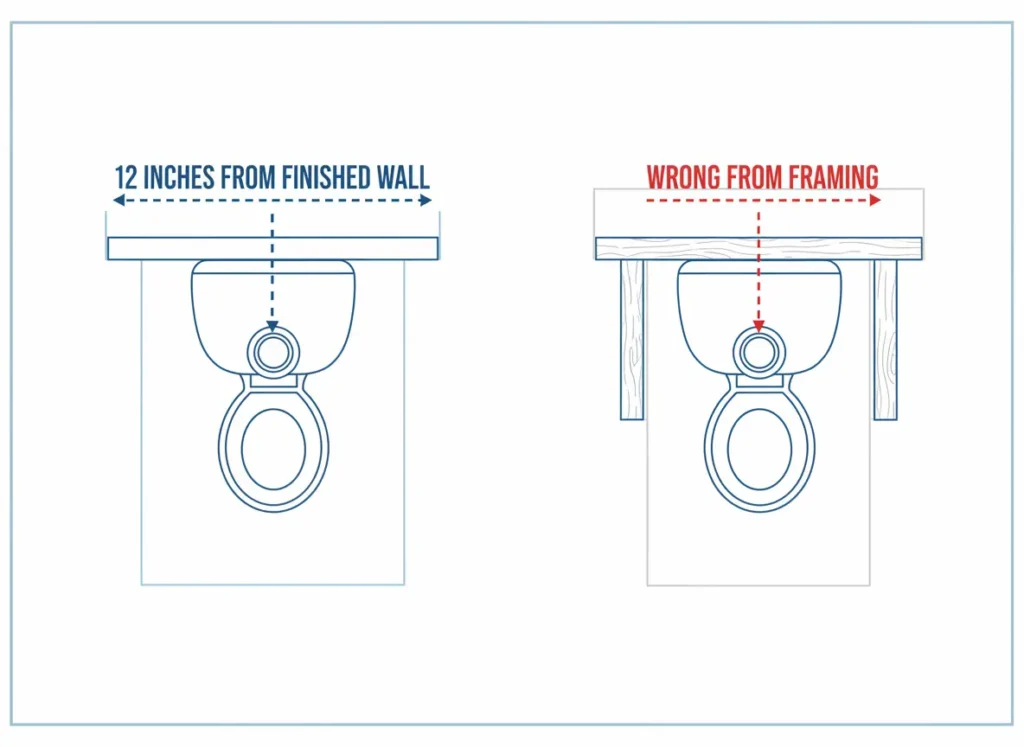 12 INCHES FROM FINISHED WALL

WRONG FROM FRAMING