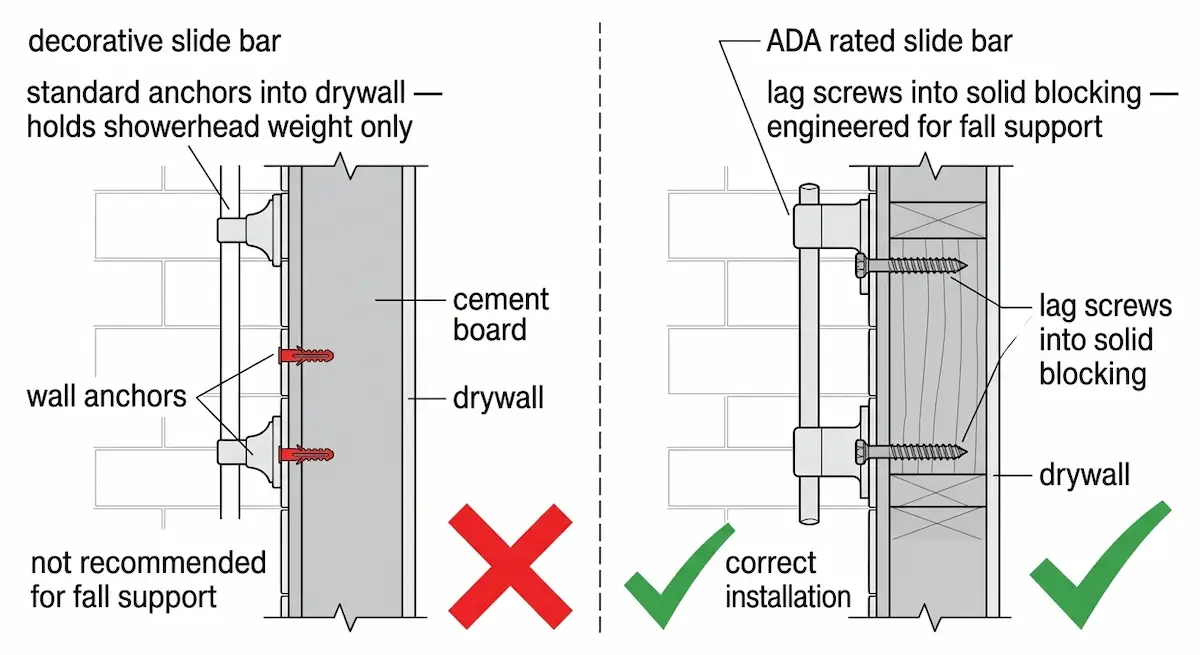 decorative slide bar

standard anchors into drywall — holds showerhead weight only

cement board

wall anchors

drywall

not recommended for fall support

ADA rated slide bar

lag screws into solid blocking — engineered for fall support

lag screws into solid blocking

drywall

correct installation