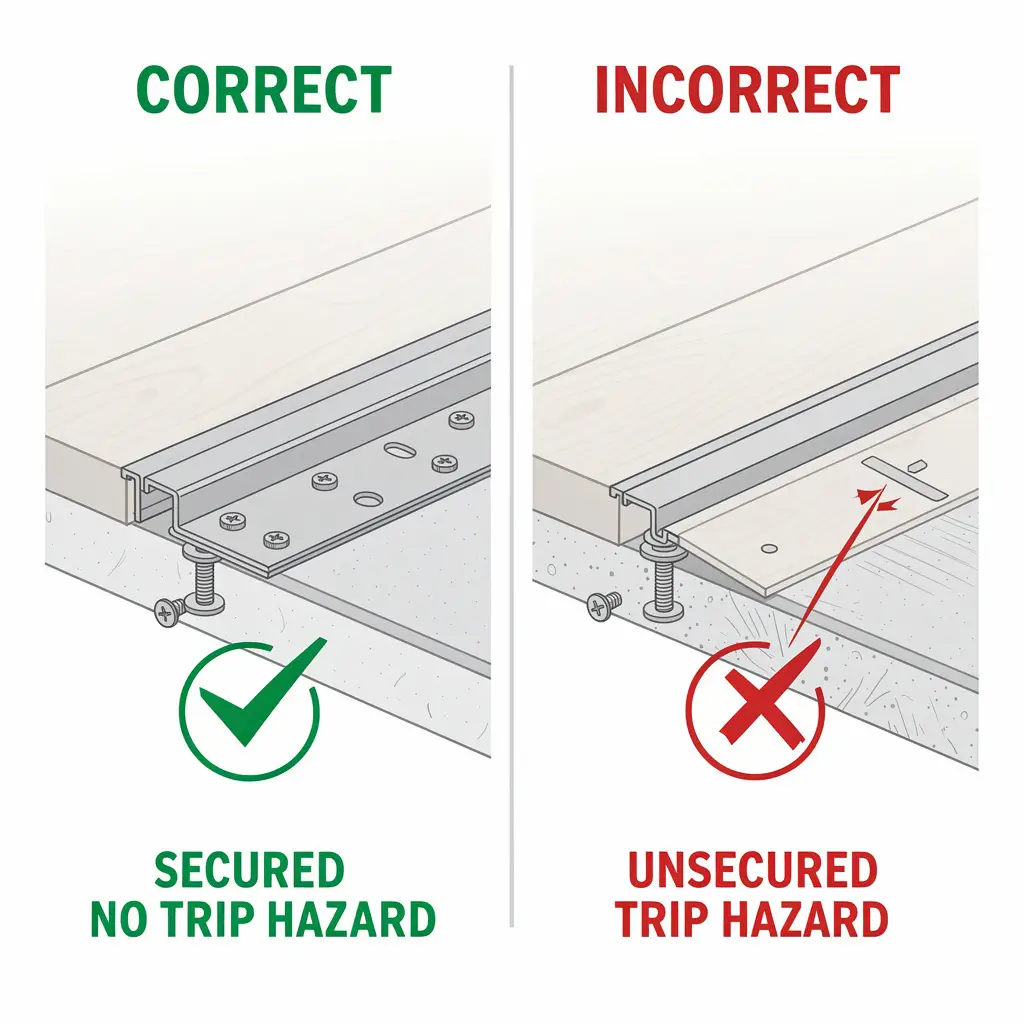 CORRECT

SECURED
NO TRIP HAZARD

INCORRECT

UNSECURED
TRIP HAZARD