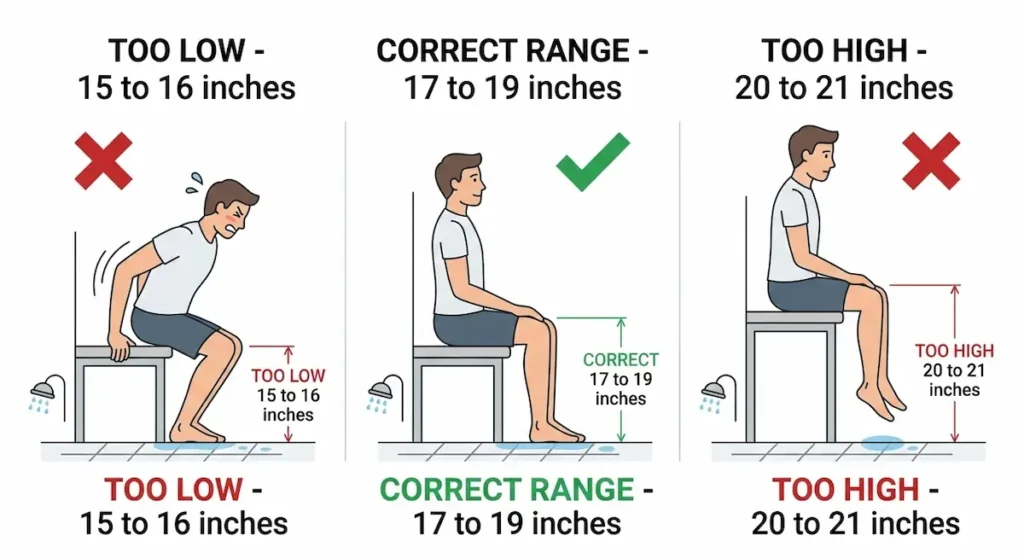 TOO LOW - 15 to 16 inches

TOO LOW 15 to 16 inches

TOO LOW - 15 to 16 inches

CORRECT RANGE - 17 to 19 inches

CORRECT 17 to 19 inches

CORRECT RANGE - 17 to 19 inches

TOO HIGH - 20 to 21 inches

TOO HIGH 20 to 21 inches

TOO HIGH - 20 to 21 inches