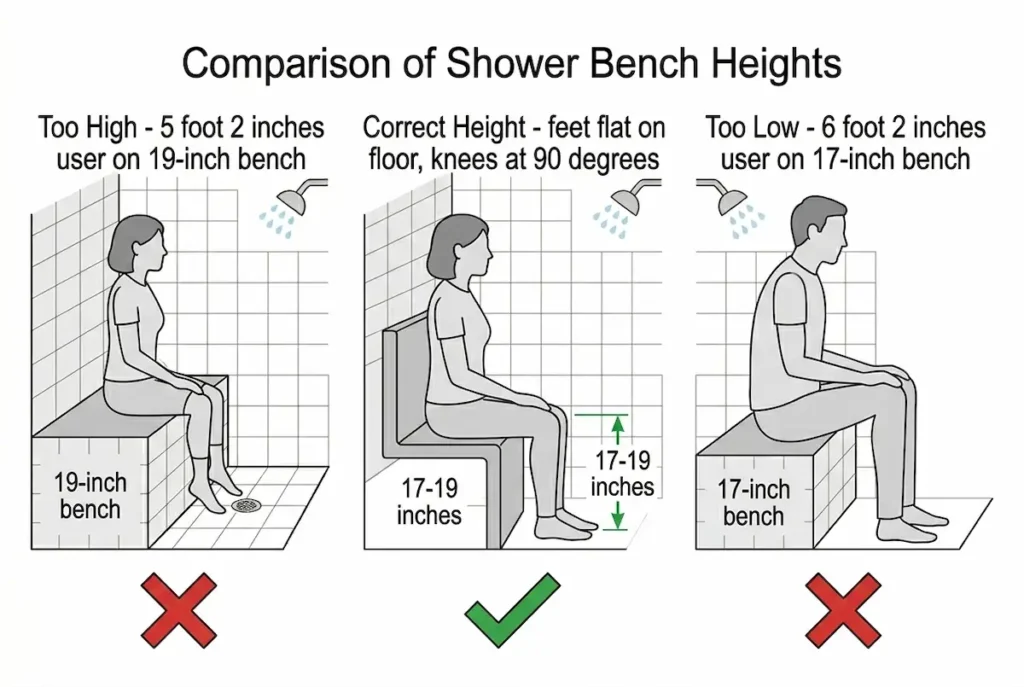 Comparison of Shower Bench Heights

Too High - 5 foot 2 inches user on 19-inch bench

19-inch bench

Correct Height - feet flat on floor, knees at 90 degrees

17-19 inches

17-19 inches

Too Low - 6 foot 2 inches user on 17-inch bench

17-inch bench