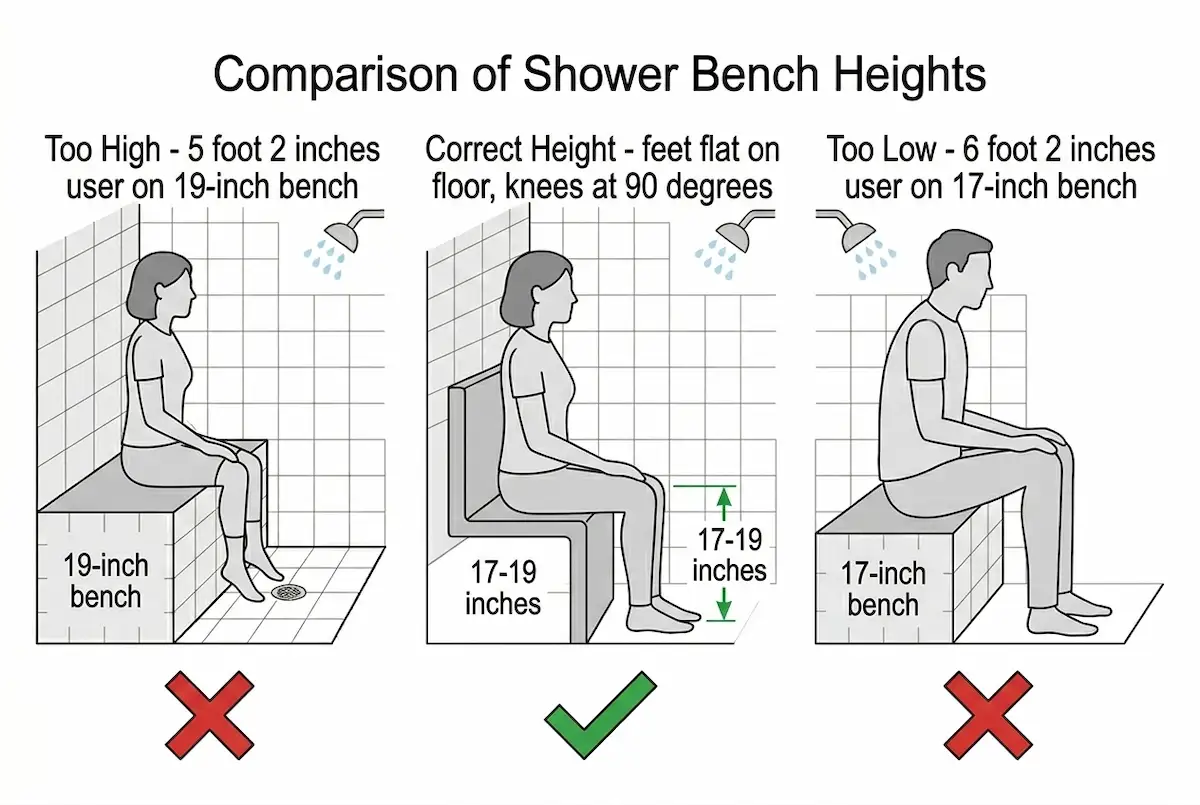 Comparison of Shower Bench Heights

Too High - 5 foot 2 inches user on 19-inch bench

19-inch bench

Correct Height - feet flat on floor, knees at 90 degrees

17-19 inches

17-19 inches

Too Low - 6 foot 2 inches user on 17-inch bench

17-inch bench