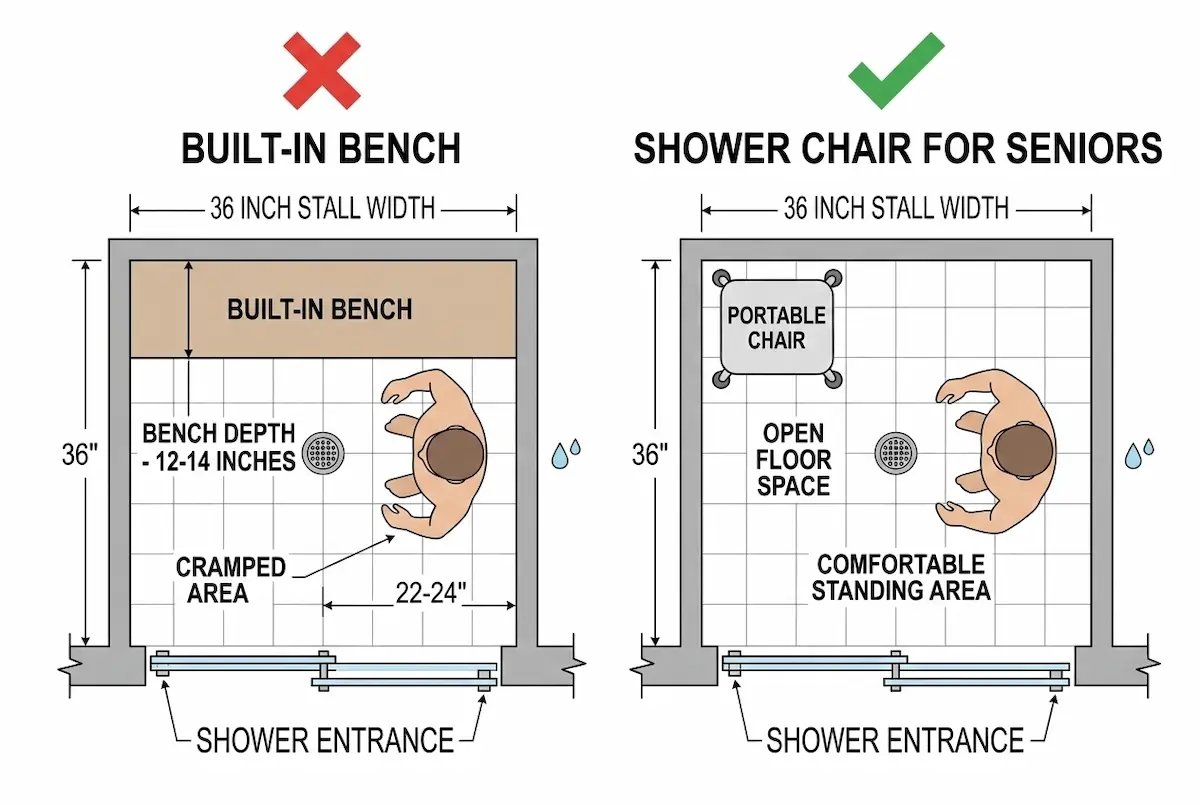 BUILT-IN BENCH

36 INCH STALL WIDTH

BUILT-IN BENCH

36"

BENCH DEPTH - 12-14 INCHES

CRAMPED AREA

22-24"

SHOWER ENTRANCE

SHOWER CHAIR FOR SENIORS

36 INCH STALL WIDTH

PORTABLE CHAIR

36"

OPEN FLOOR SPACE

COMFORTABLE STANDING AREA

SHOWER ENTRANCE