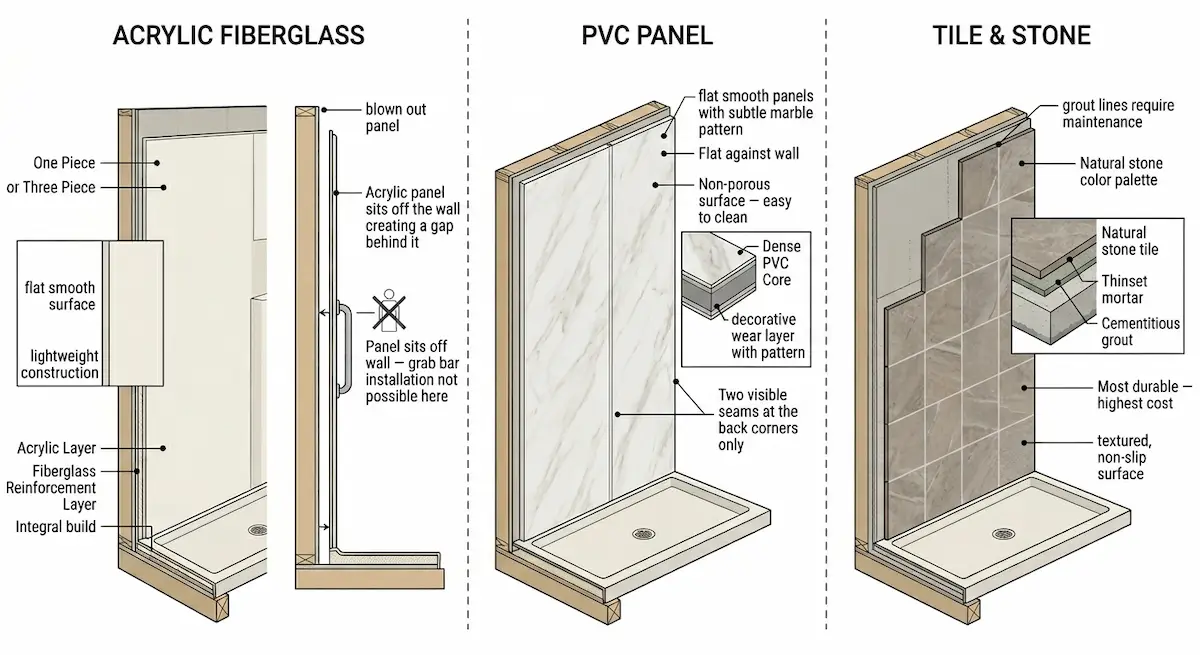 ACRYLIC FIBERGLASS

One Piece
or Three Piece

flat smooth surface

lightweight construction

Acrylic Layer
Fiberglass Reinforcement Layer
Integral build

blown out panel

Acrylic panel sits off the wall creating a gap behind it

Panel sits off wall — grab bar installation not possible here

PVC PANEL

flat smooth panels with subtle marble pattern

Flat against wall

Non-porous surface — easy to clean

Dense PVC Core

decorative wear layer with pattern

Two visible seams at the back corners only

TILE & STONE

grout lines require maintenance

Natural stone color palette

Natural stone tile

Thinset mortar

Cementitious grout

Most durable — highest cost

textured, non-slip surface