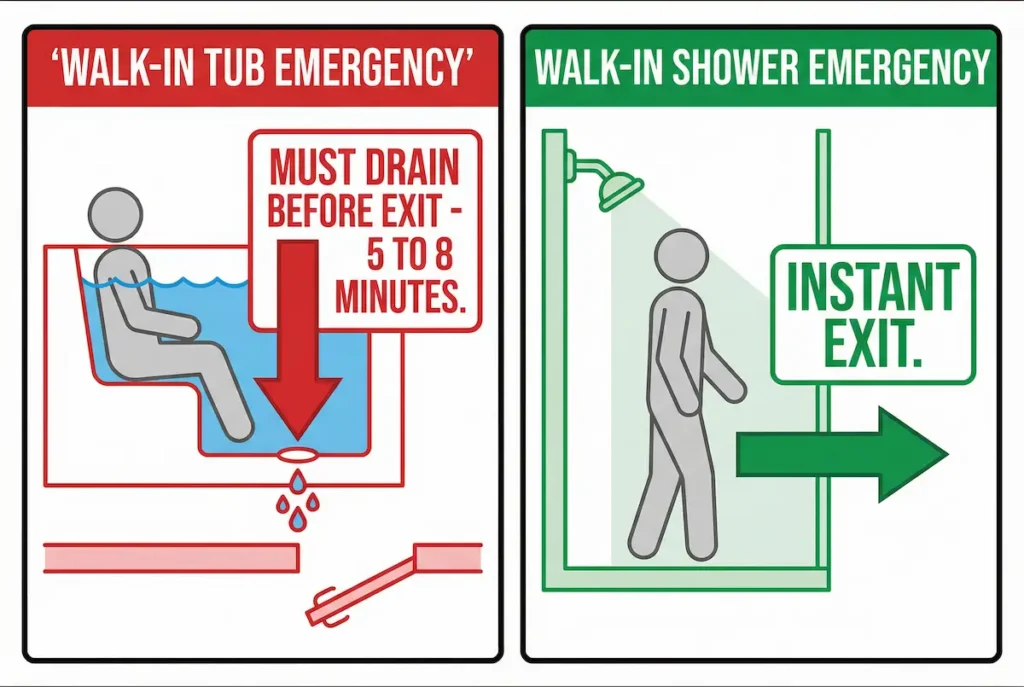 'WALK-IN TUB EMERGENCY'

MUST DRAIN BEFORE EXIT - 5 TO 8 MINUTES.

WALK-IN SHOWER EMERGENCY

INSTANT EXIT.