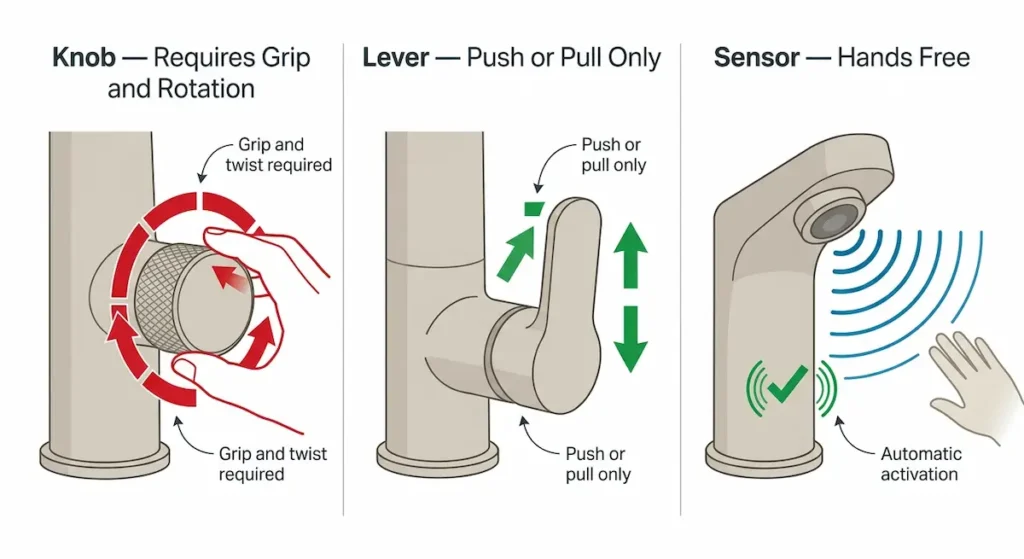 Knob — Requires Grip and Rotation

Grip and twist required

Grip and twist required

Lever — Push or Pull Only

Push or pull only

Push or pull only

Sensor — Hands Free

Automatic activation